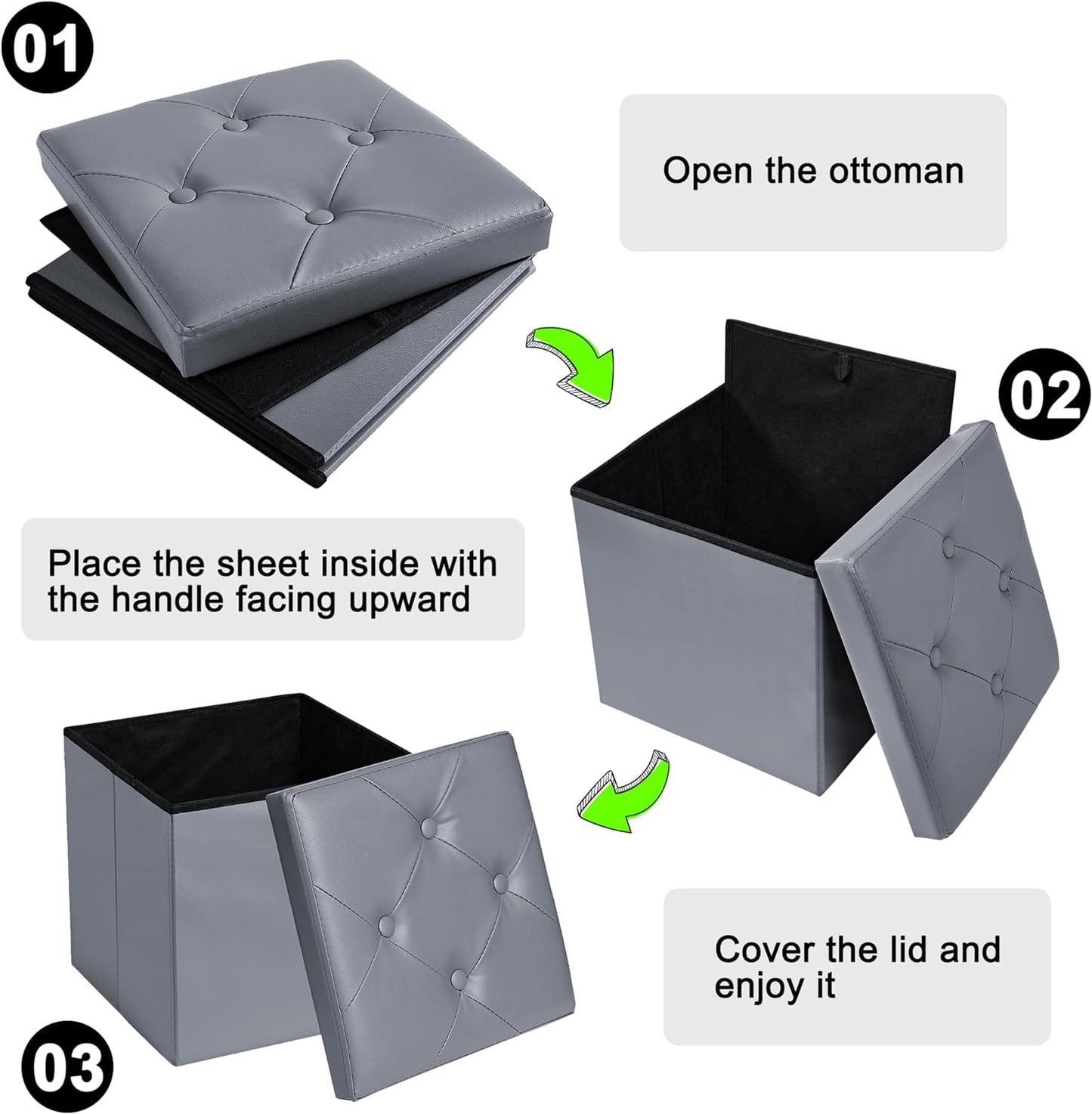 01

Open the ottoman

02

Place the sheet inside with the handle facing upward

Cover the lid and enjoy it

03