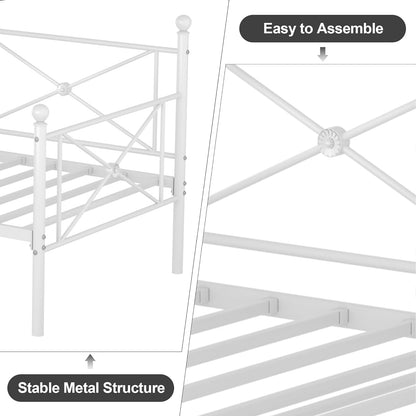 Easy to Assemble

Stable Metal Structure